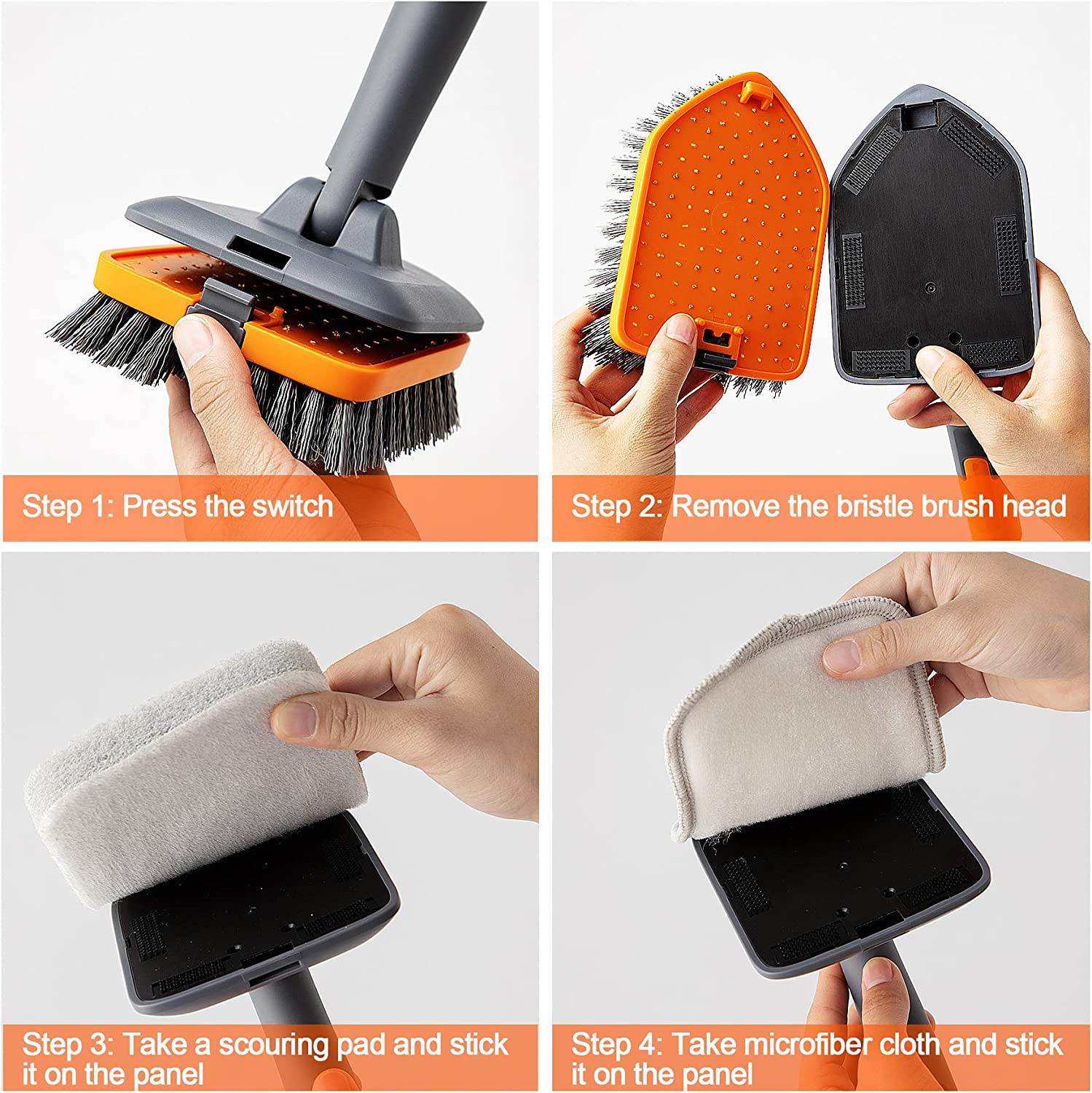 Step 1: Press the switch

Step 2: Remove the bristle brush head

Step 3: Take a scouring pad and stick it on the panel

Step 4: Take microfiber cloth and stick it on the panel