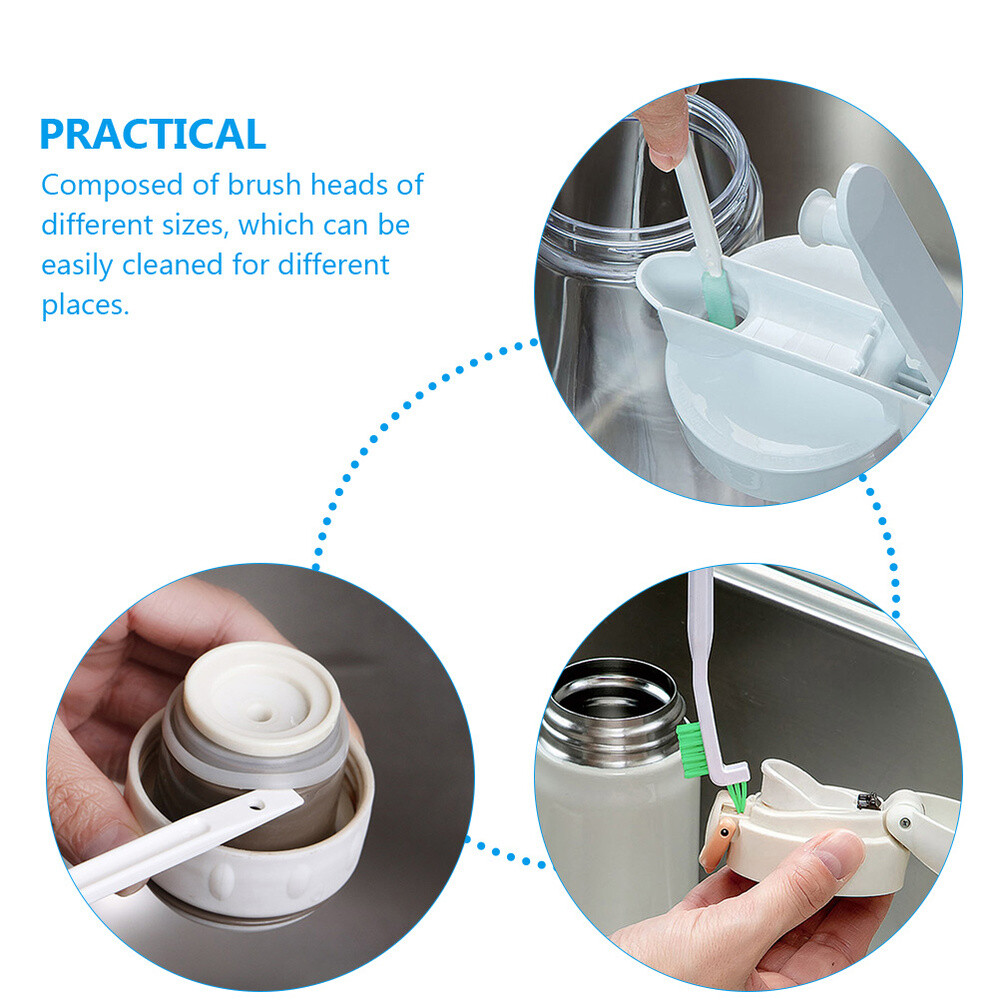 PRACTICAL

Composed of brush heads of different sizes, which can be easily cleaned for different places.