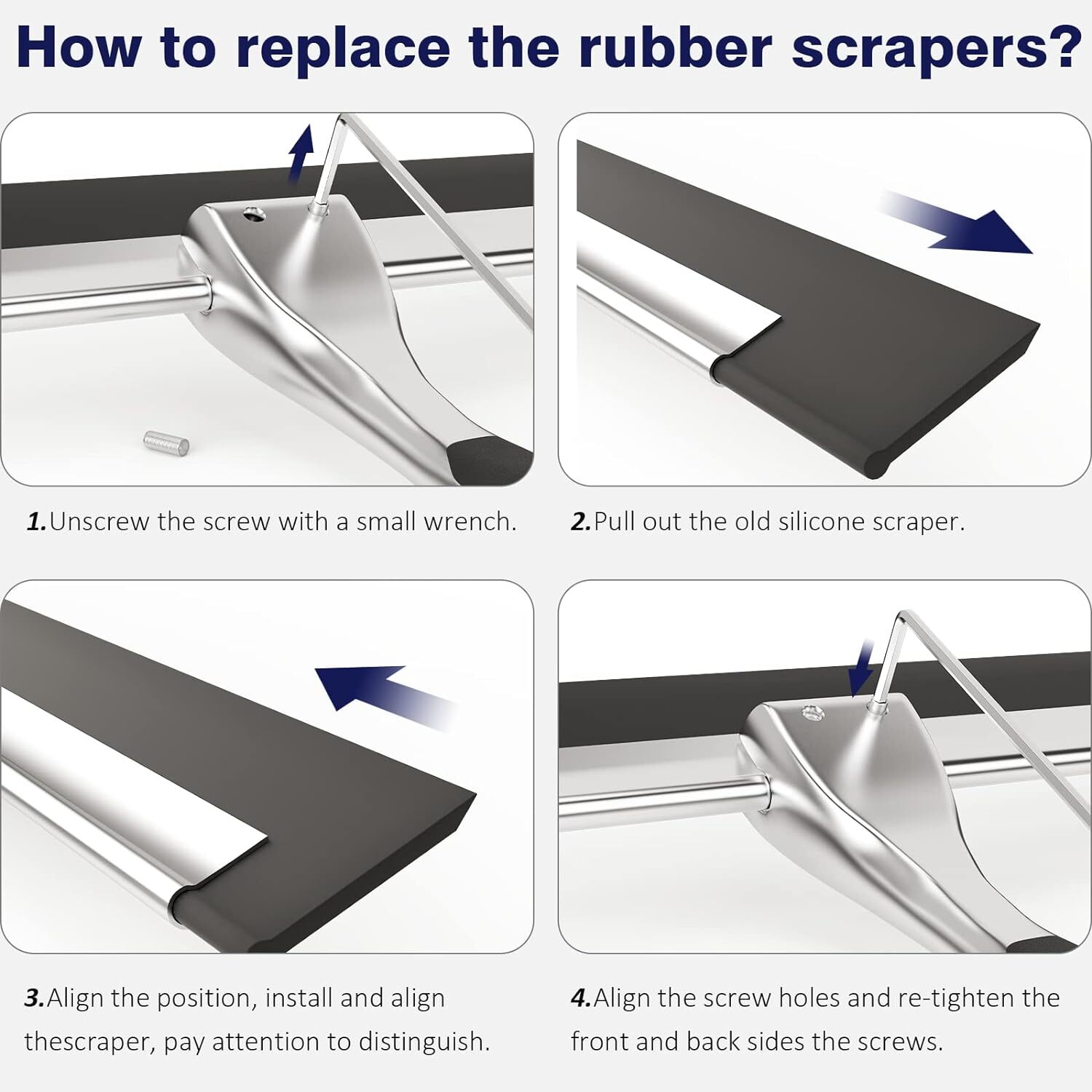 How to replace the rubber scrapers?

1.Unscrew the screw with a small wrench.

2.Pull out the old silicone scraper.

3.Align the position, install and align thescraper, pay attention to distinguish.

4.Align the screw holes and re-tighten the front and back sides the screws.