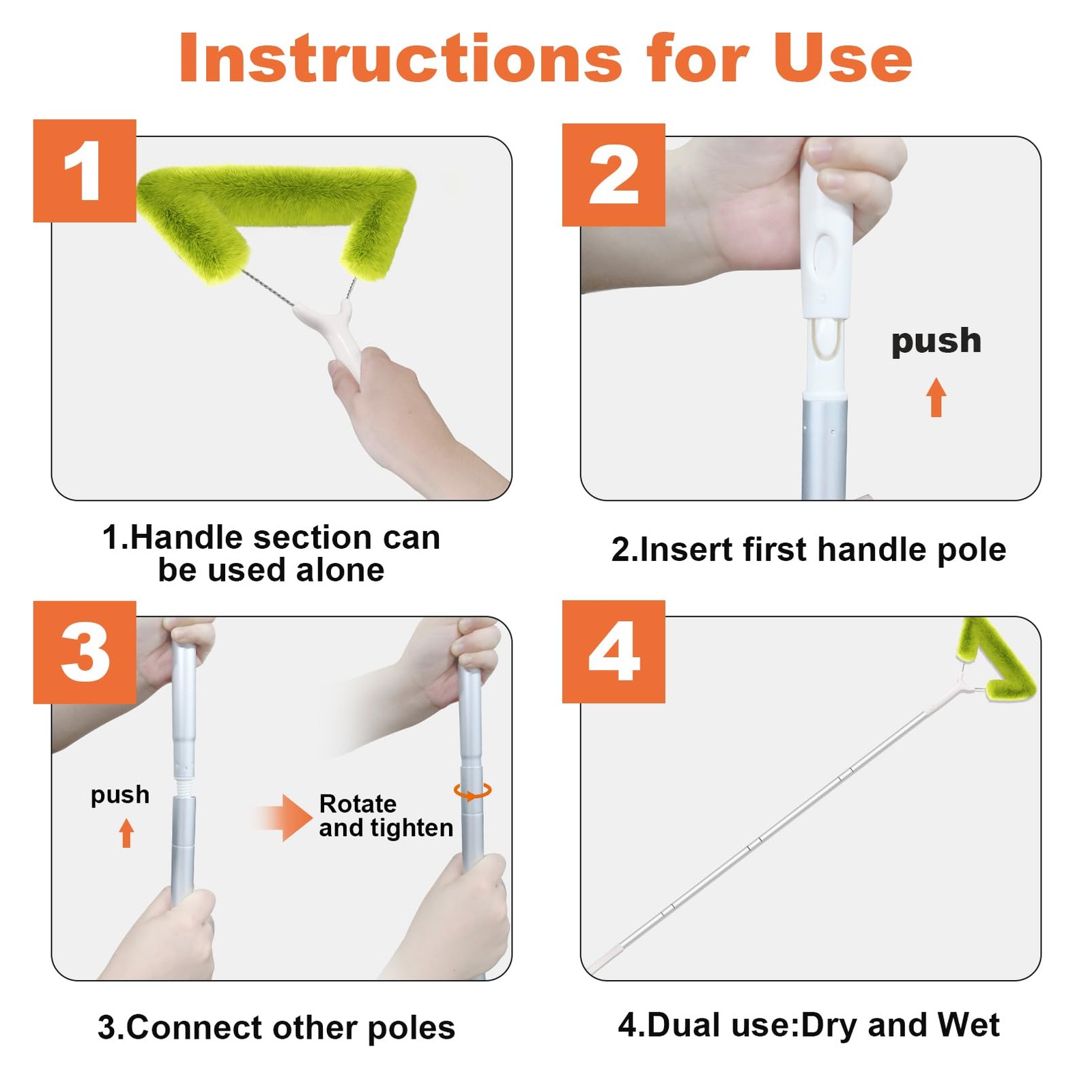 Instructions for Use

1

1.Handle section can be used alone

2

push

2.Insert first handle pole

3

push

Rotate and tighten

3.Connect other poles

4

4.Dual use:Dry and Wet