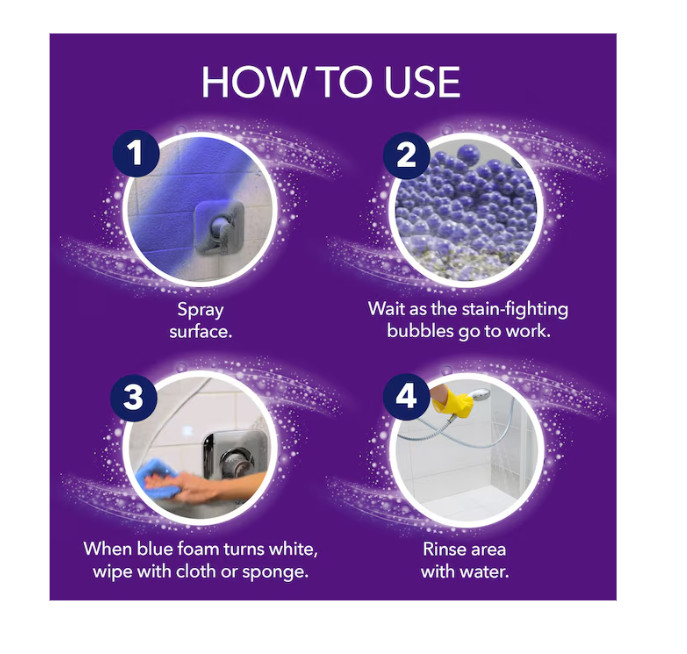 HOW TO USE

1

Spray surface.

2

Wait as the stain-fighting bubbles go to work.

3

When blue foam turns white, wipe with cloth or sponge.

4

Rinse area with water.