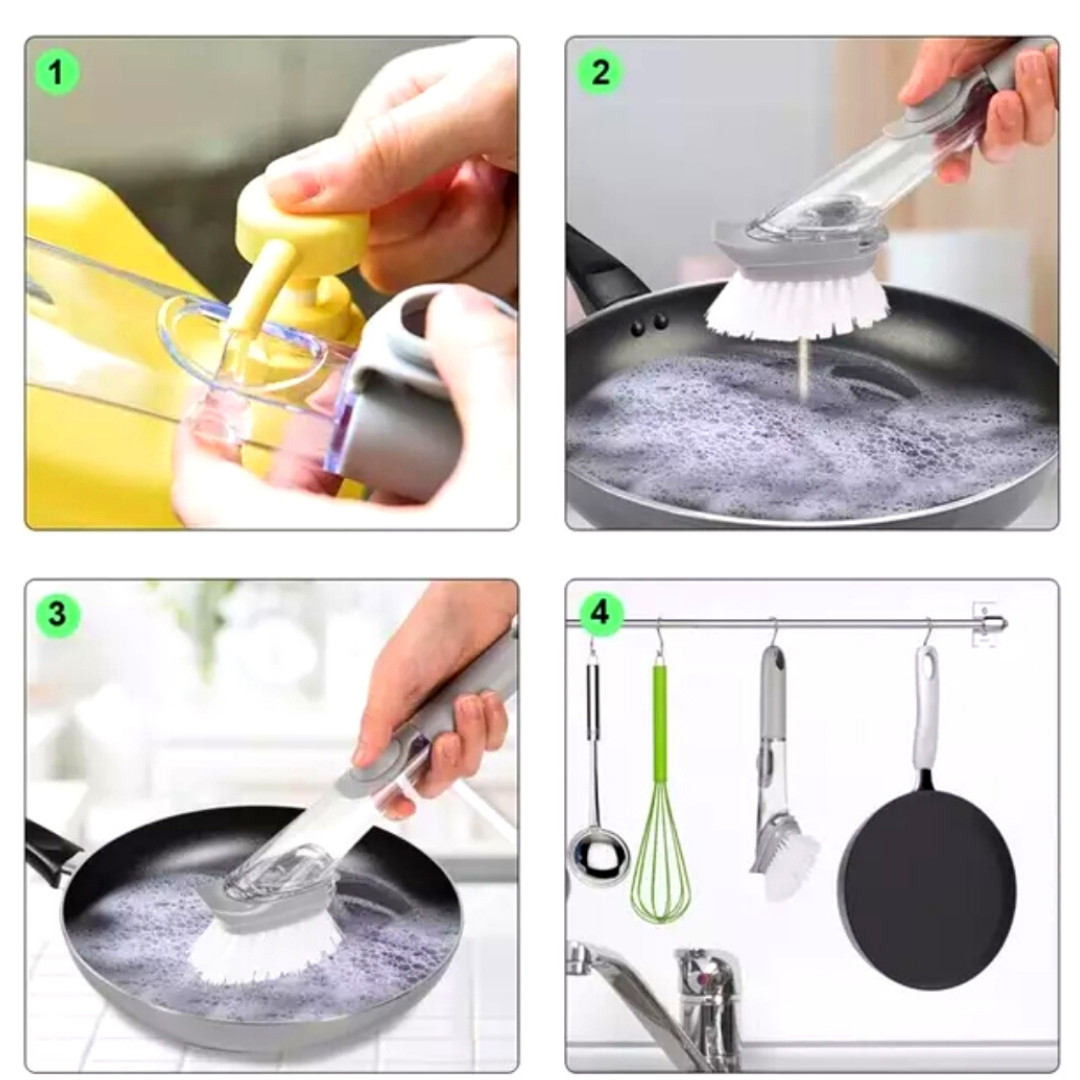 1

2

3

4