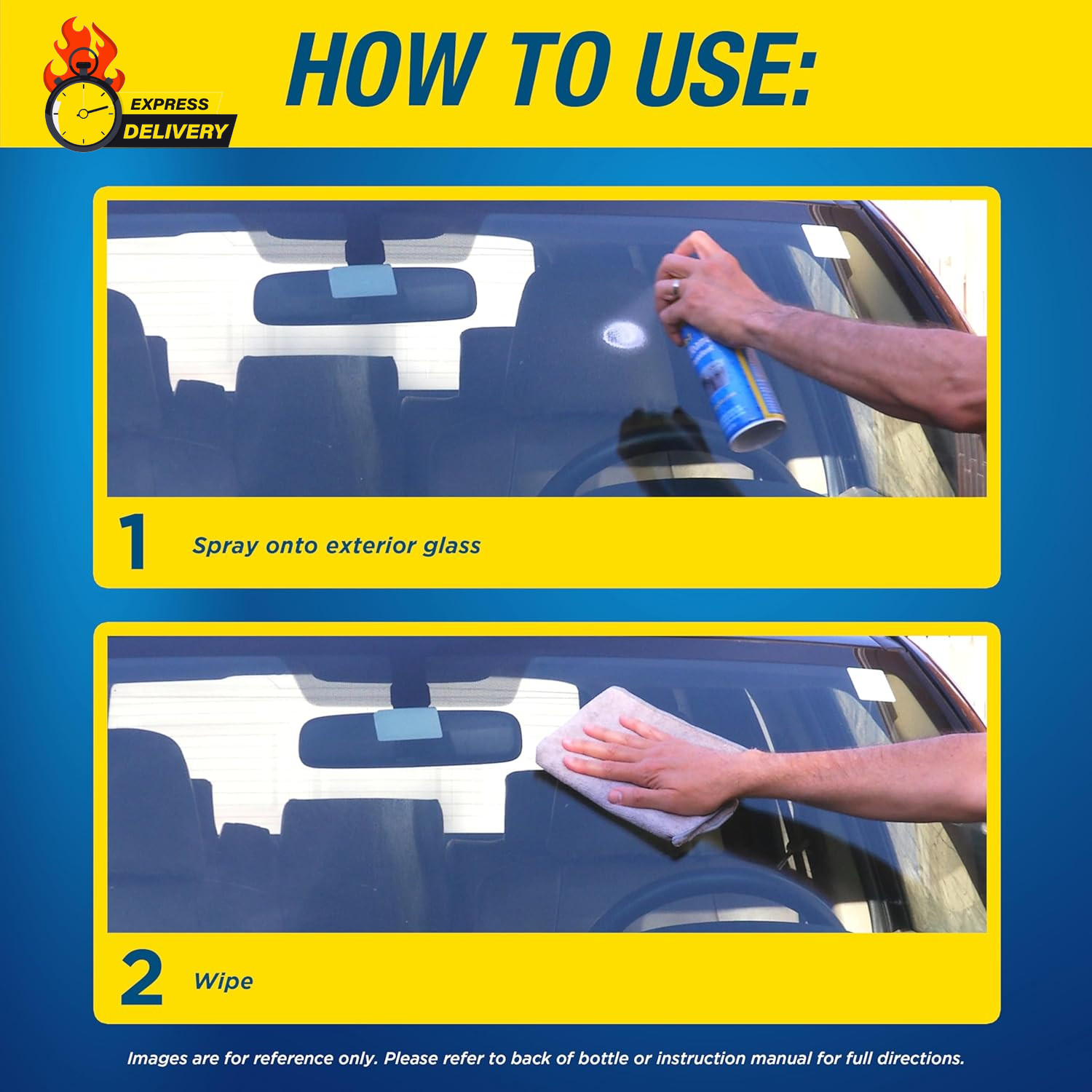 EXPRESS
DELIVERY

HOW TO USE:

1 Spray onto exterior glass

2 Wipe

Images are for reference only. Please refer to back of bottle or instruction manual for full directions.