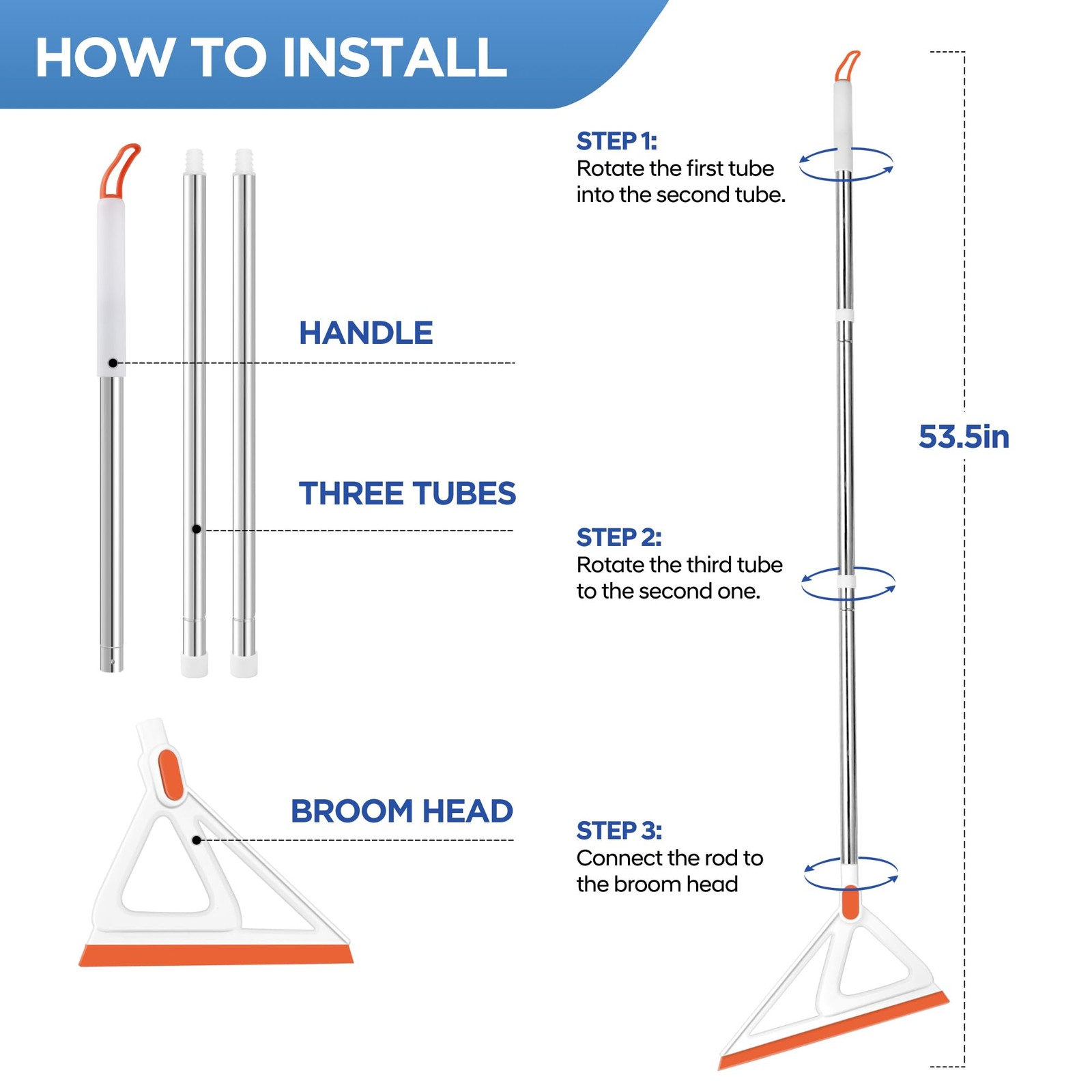 HOW TO INSTALL

HANDLE

THREE TUBES

BROOM HEAD

STEP 1:
Rotate the first tube into the second tube.

STEP 2:
Rotate the third tube to the second one.

STEP 3:
Connect the rod to the broom head

53.5in