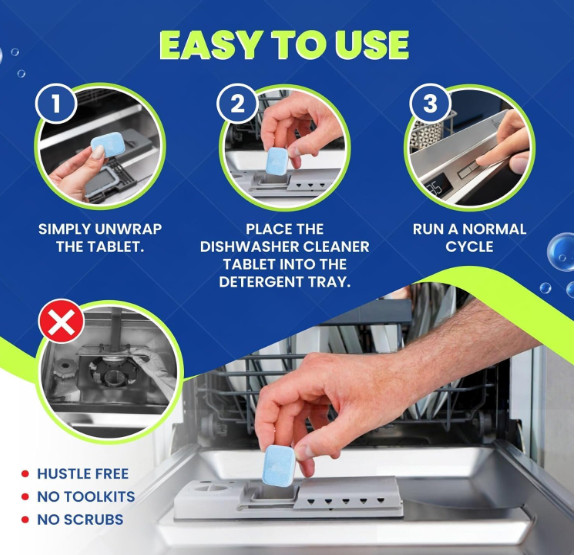 EASY TO USE

1

SIMPLY UNWRAP THE TABLET.

2

PLACE THE DISHWASHER CLEANER TABLET INTO THE DETERGENT TRAY.

3

RUN A NORMAL CYCLE

• HUSTLE FREE
• NO TOOLKITS
• NO SCRUBS