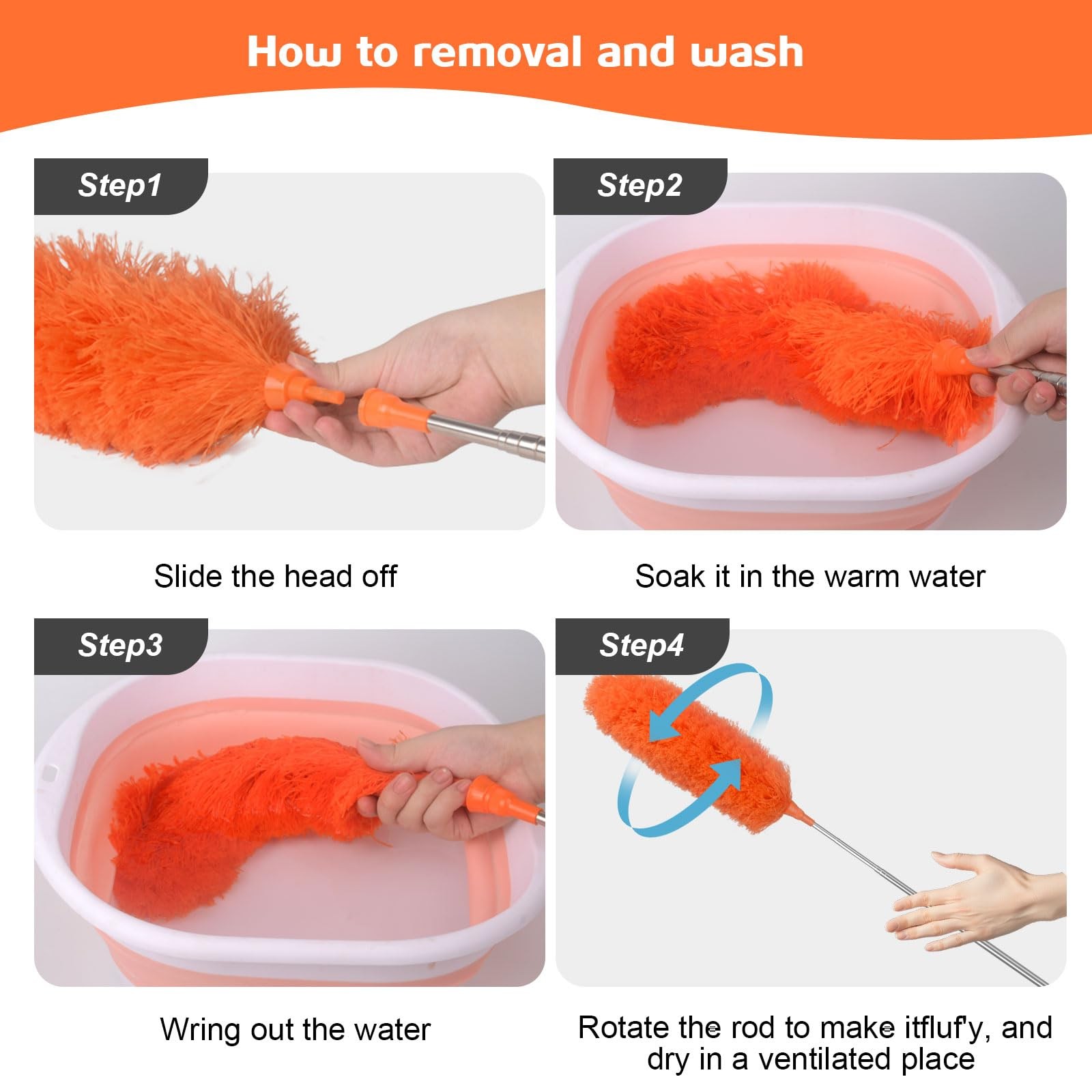 How to removal and wash

Step1

Slide the head off

Step2

Soak it in the warm water

Step3

Wring out the water

Step4

Rotate the rod to make itfluf'y, and dry in a ventilated place