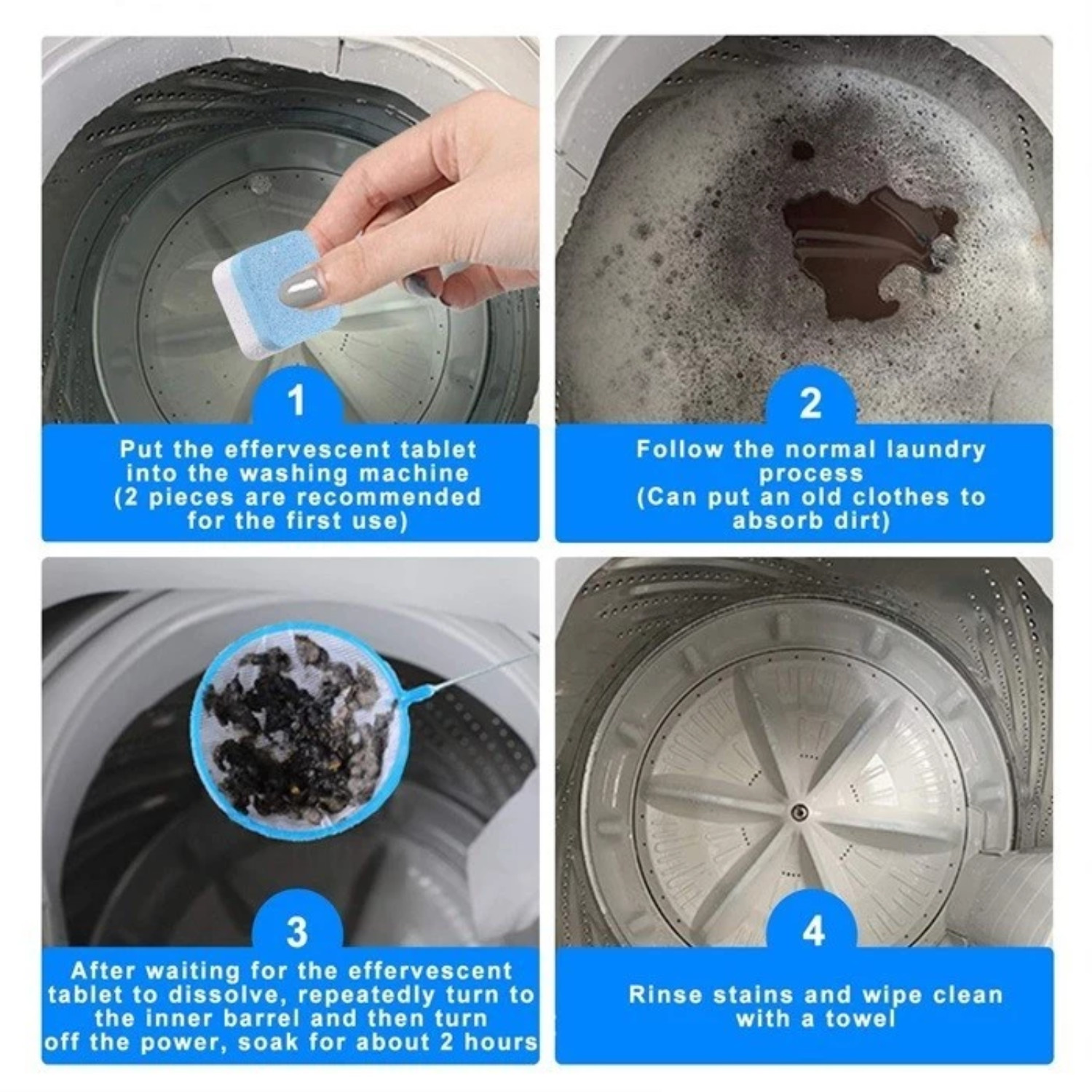 1

Put the effervescent tablet into the washing machine (2 pieces are recommended for the first use)

2

Follow the normal laundry process (Can put an old clothes to absorb dirt)

3

After waiting for the effervescent tablet to dissolve, repeatedly turn to the inner barrel and then turn off the power, soak for about 2 hours

4

Rinse stains and wipe clean with a towel