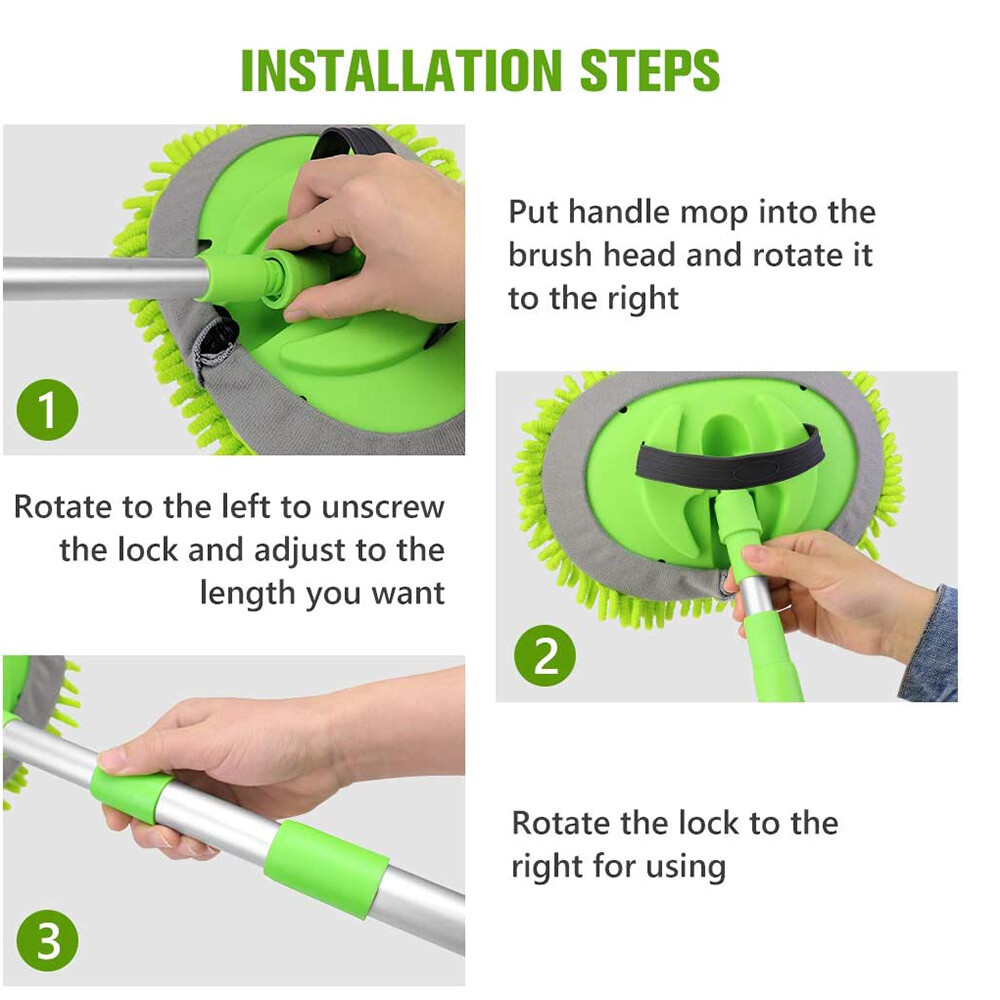 INSTALLATION STEPS

1

Put handle mop into the brush head and rotate it to the right

Rotate to the left to unscrew the lock and adjust to the length you want

2

3

Rotate the lock to the right for using