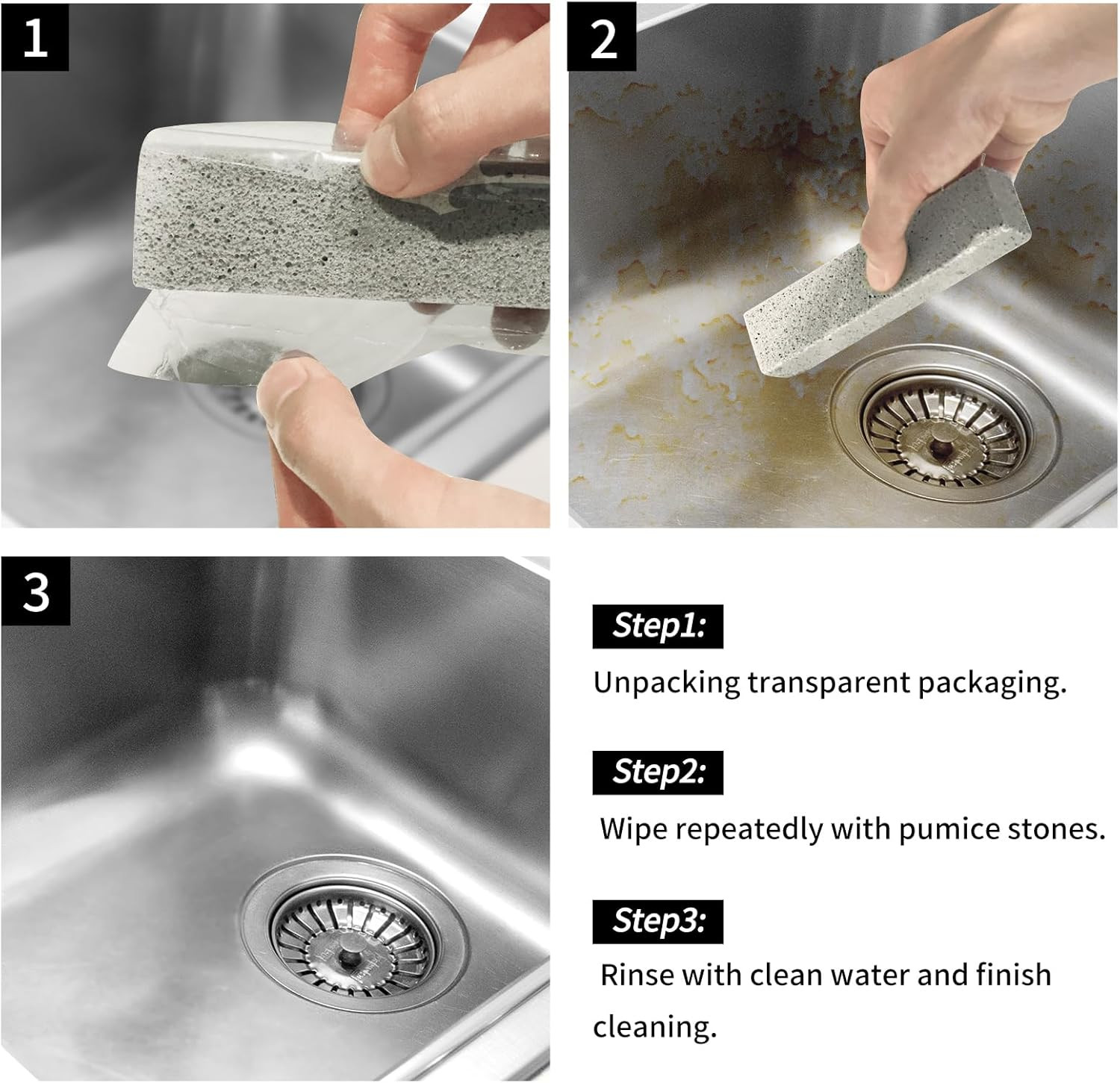 1

2

3

Step1:

Unpacking transparent packaging.

Step2:

Wipe repeatedly with pumice stones.

Step3:

Rinse with clean water and finish cleaning.