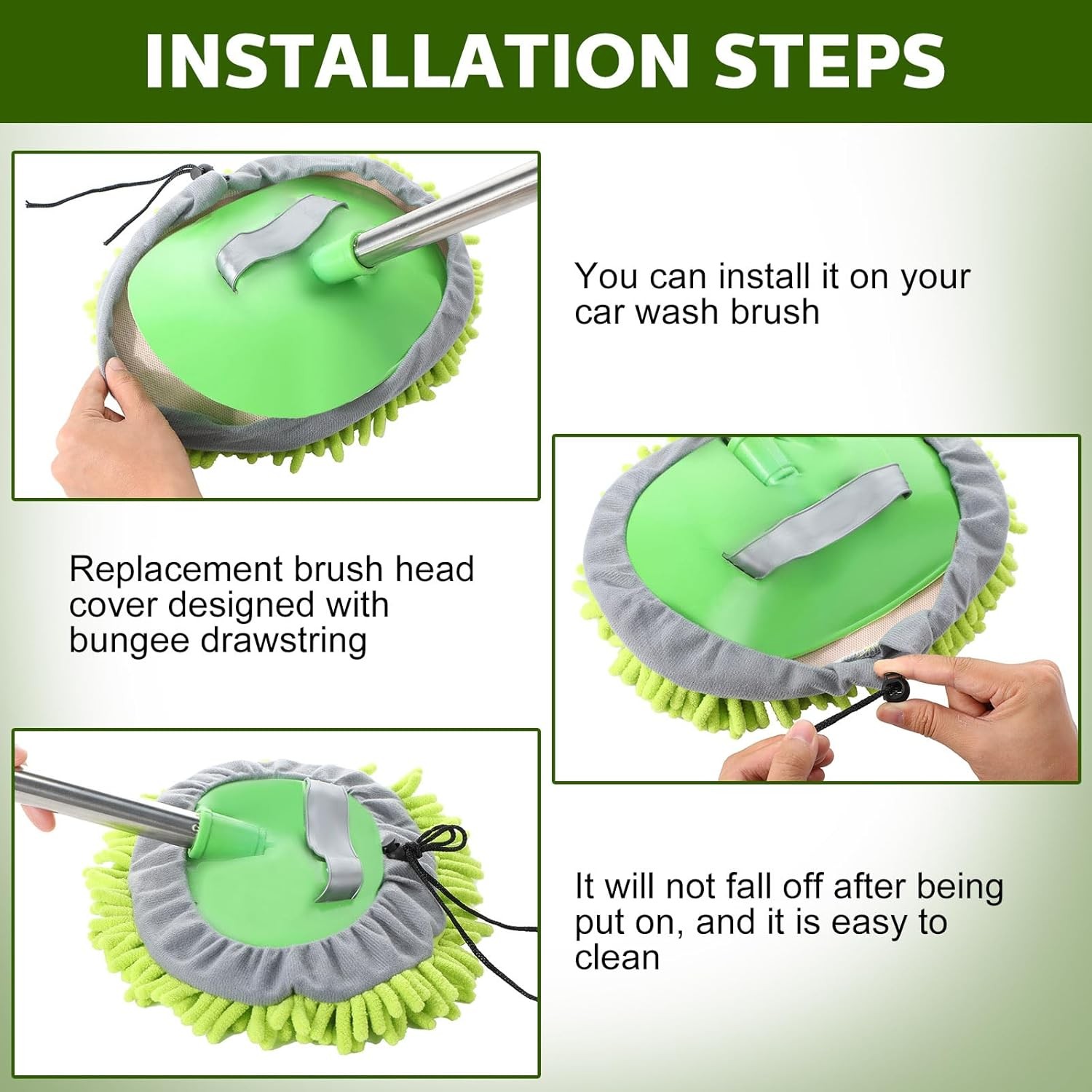 INSTALLATION STEPS

You can install it on your car wash brush

Replacement brush head cover designed with bungee drawstring

It will not fall off after being put on, and it is easy to clean