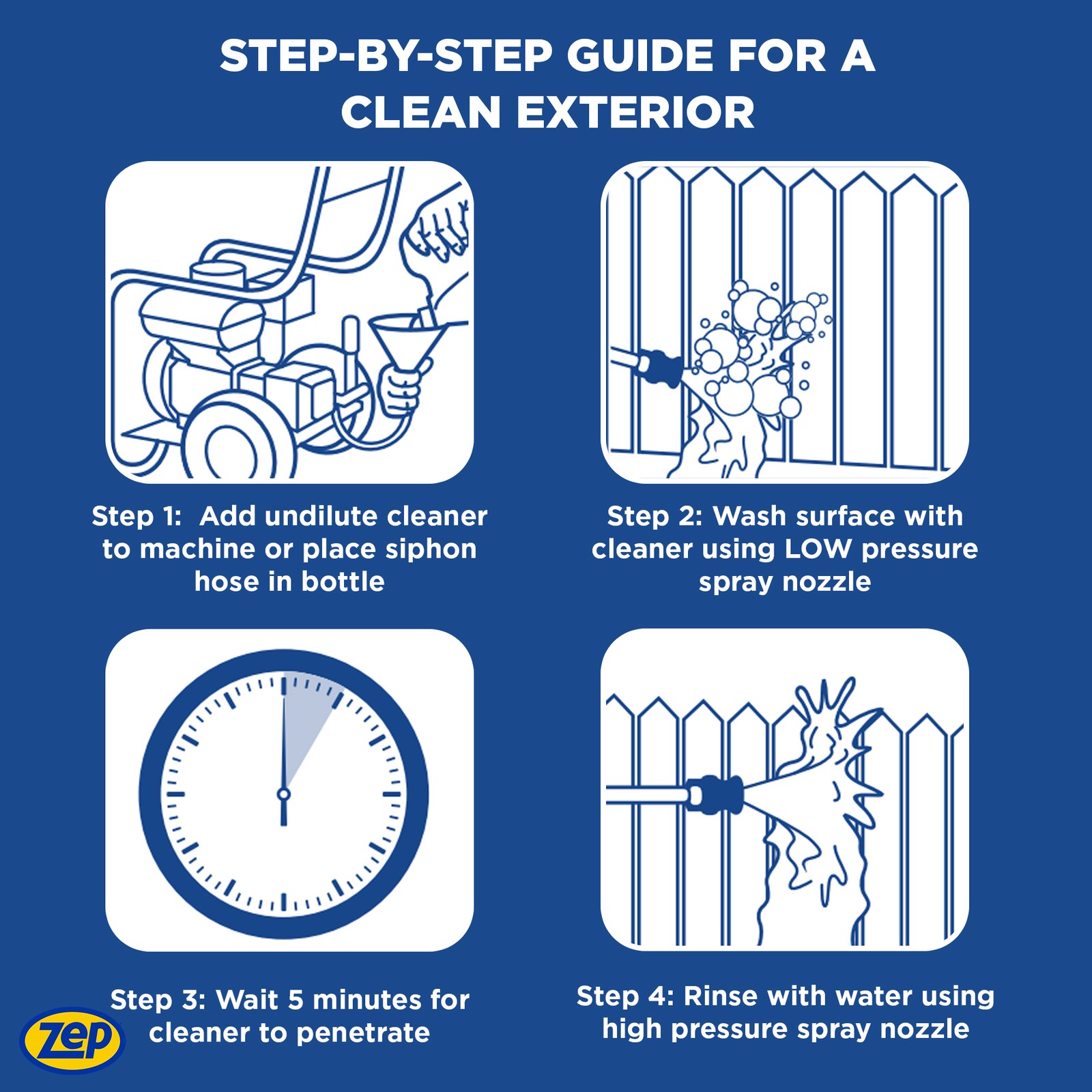 STEP-BY-STEP GUIDE FOR A CLEAN EXTERIOR

Step 1: Add undilute cleaner to machine or place siphon hose in bottle

Step 2: Wash surface with cleaner using LOW pressure spray nozzle

Step 3: Wait 5 minutes for cleaner to penetrate

Step 4: Rinse with water using high pressure spray nozzle

Zep